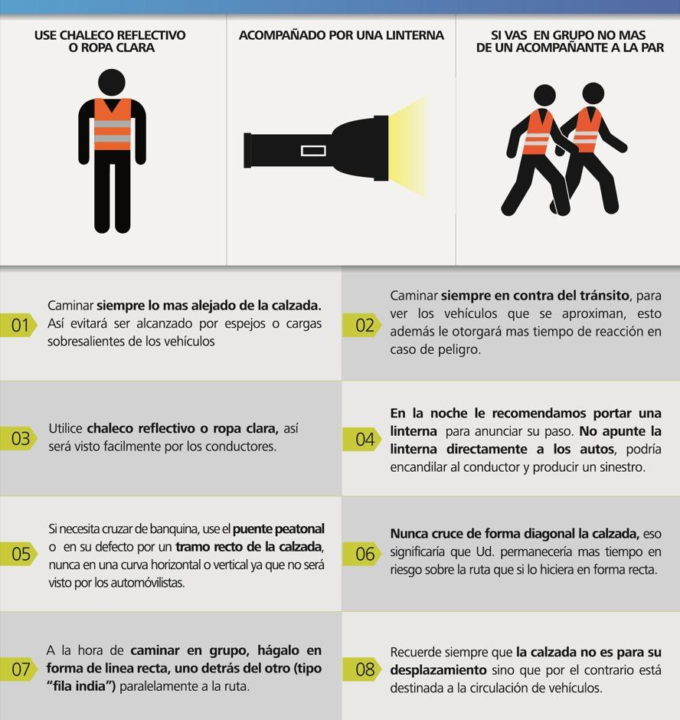 USE CHALECO REFLECTIVO O ROPA CLARA

ACOMPAÑADO POR UNA LINTERNA

SI VAS EN GRUPO NO MAS DE UN ACOMPAÑANTE A LA PAR

01 Caminar siempre lo mas alejado de la calzada. Así evitará ser alcanzado por espejos o cargas sobresalientes de los vehículos

02 Caminar siempre en contra del tránsito, para ver los vehículos que se aproximan, esto además le otorgará mas tiempo de reacción en caso de peligro.

03 Utilice chaleco reflectivo o ropa clara, así será visto facilmente por los conductores.

04 En la noche le recomendamos portar una linterna para anunciar su paso. No apunte la linterna directamente a los autos, podría encandilar al conductor y producir un sinestro.

05 Si necesita cruzar de banquina, use el puente peatonal o en su defecto por un tramo recto de la calzada, nunca en una curva horizontal o vertical ya que no será visto por los automóvilistas.

06 Nunca cruce de forma diagonal la calzada, eso significaría que Ud. permanecería mas tiempo en riesgo sobre la ruta que si lo hiciera en forma recta.

07 A la hora de caminar en grupo, hágalo en forma de linea recta, uno detrás del otro (tipo "fila india") paralelamente a la ruta.

08 Recuerde siempre que la calzada no es para su desplazamiento sino que por el contrario está destinada a la circulación de vehículos.